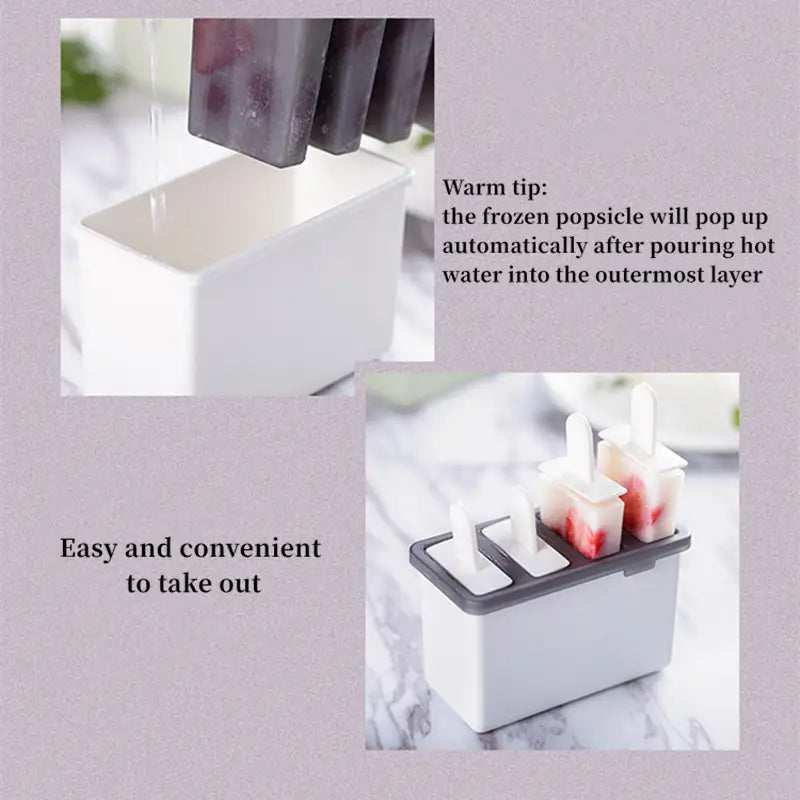 Warm tip:
the frozen popsicle will pop up automatically after pouring hot water into the outermost layer

Easy and convenient to take out