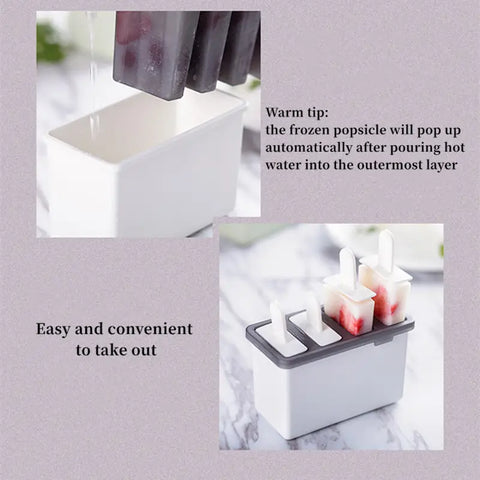 Warm tip:
the frozen popsicle will pop up automatically after pouring hot water into the outermost layer

Easy and convenient to take out